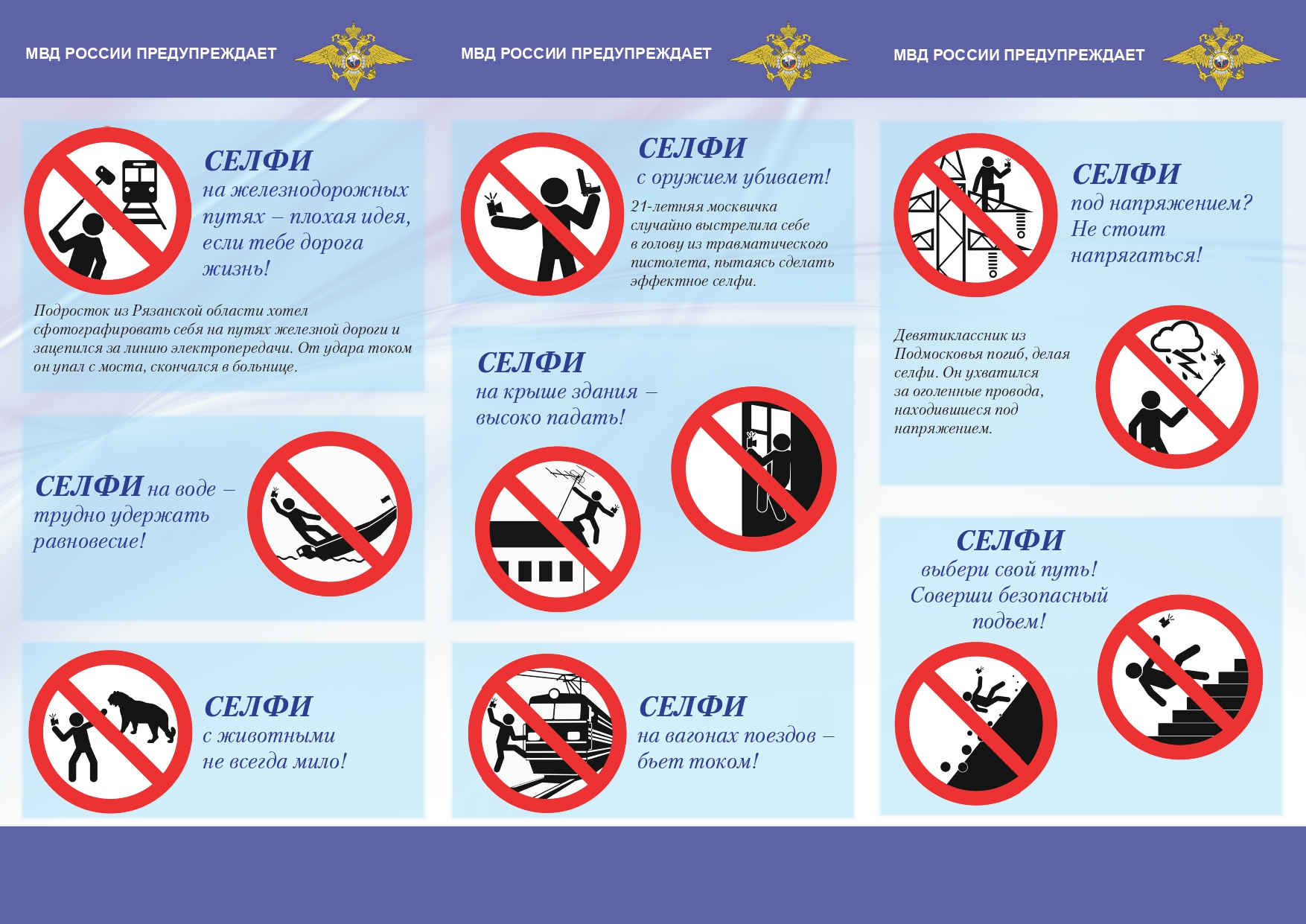 МВД РОССИИ ПРЕДУПРЕЖДАЕТ

СЕЛФИ на железнодорожных путях – плохая идея, если тебе дорога жизнь!

Подросток из Рязанской области хотел сфотографировать себя на путях железной дороги и зацепился за линию электропередачи. От удара током он упал с моста, скончался в больнице.

СЕЛФИ на воде – трудно удержать равновесие!

СЕЛФИ с животными не всегда мило!

МВД РОССИИ ПРЕДУПРЕЖДАЕТ

СЕЛФИ с оружием убивает!

21-летняя москвичка случайно выстрелила себе в голову из травматического пистолета, пытаясь сделать эффектное селфи.

СЕЛФИ на крыше здания – высоко падать!

СЕЛФИ на вагонах поездов – бьет током!

МВД РОССИИ ПРЕДУПРЕЖДАЕТ

СЕЛФИ под напряжением? Не стоит напрягаться!

Девятиклассник из Подмосковья погиб, делая селфи. Он ухватился за оголенные провода, находившиеся под напряжением.

СЕЛФИ выбери свой путь! Соверши безопасный подъем!